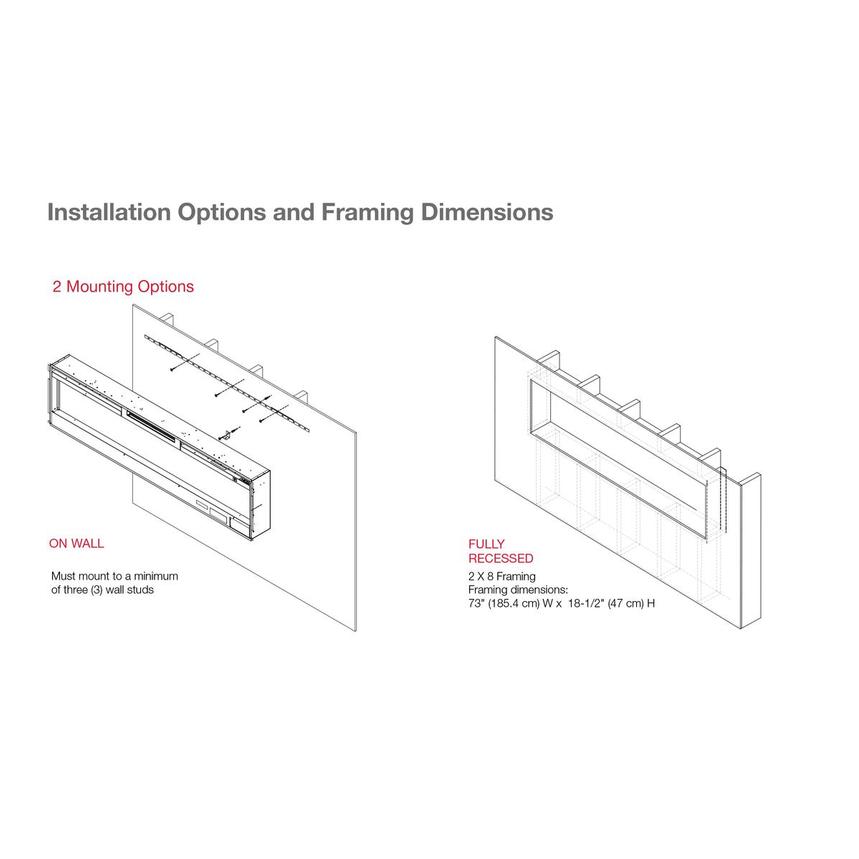 Installation Options and Framing Dimensions

2 Mounting Options

ON WALL

Must mount to a minimum of three (3) wall studs

FULLY RECESSED

2 X 8 Framing
Framing dimensions:
73" (185.4 cm) W x 18-1/2" (47 cm) H